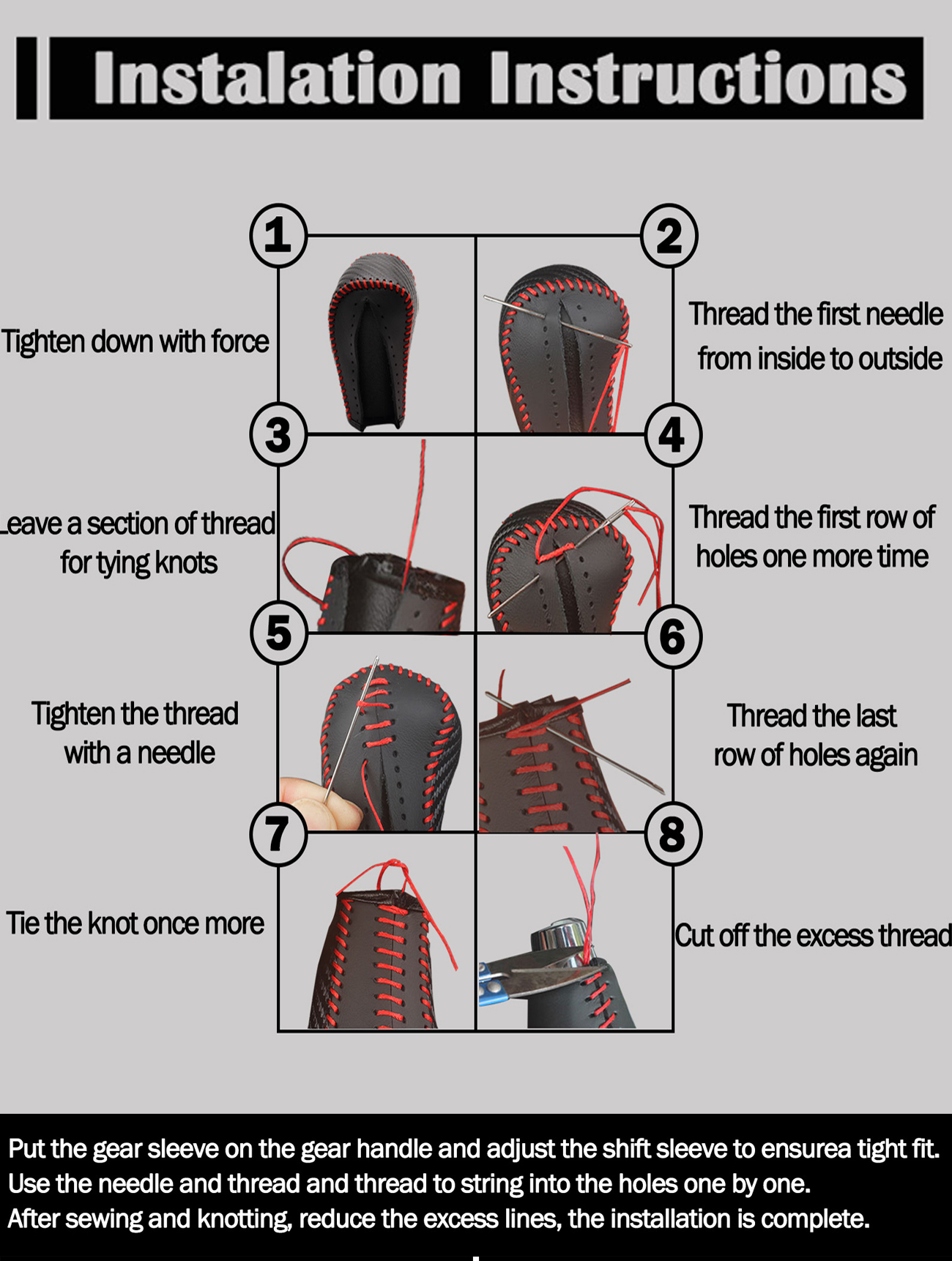 Instalation Instructions

1

Tighten down with force

2

Thread the first needle from inside to outside

3

Leave a section of thread for tying knots

4

Thread the first row of holes one more time

5

Tighten the thread with a needle

6

Thread the last row of holes again

7

Tie the knot once more

8

Cut off the excess thread

Put the gear sleeve on the gear handle and adjust the shift sleeve to ensurea tight fit.
Use the needle and thread and thread to string into the holes one by one.
After sewing and knotting, reduce the excess lines, the installation is complete.